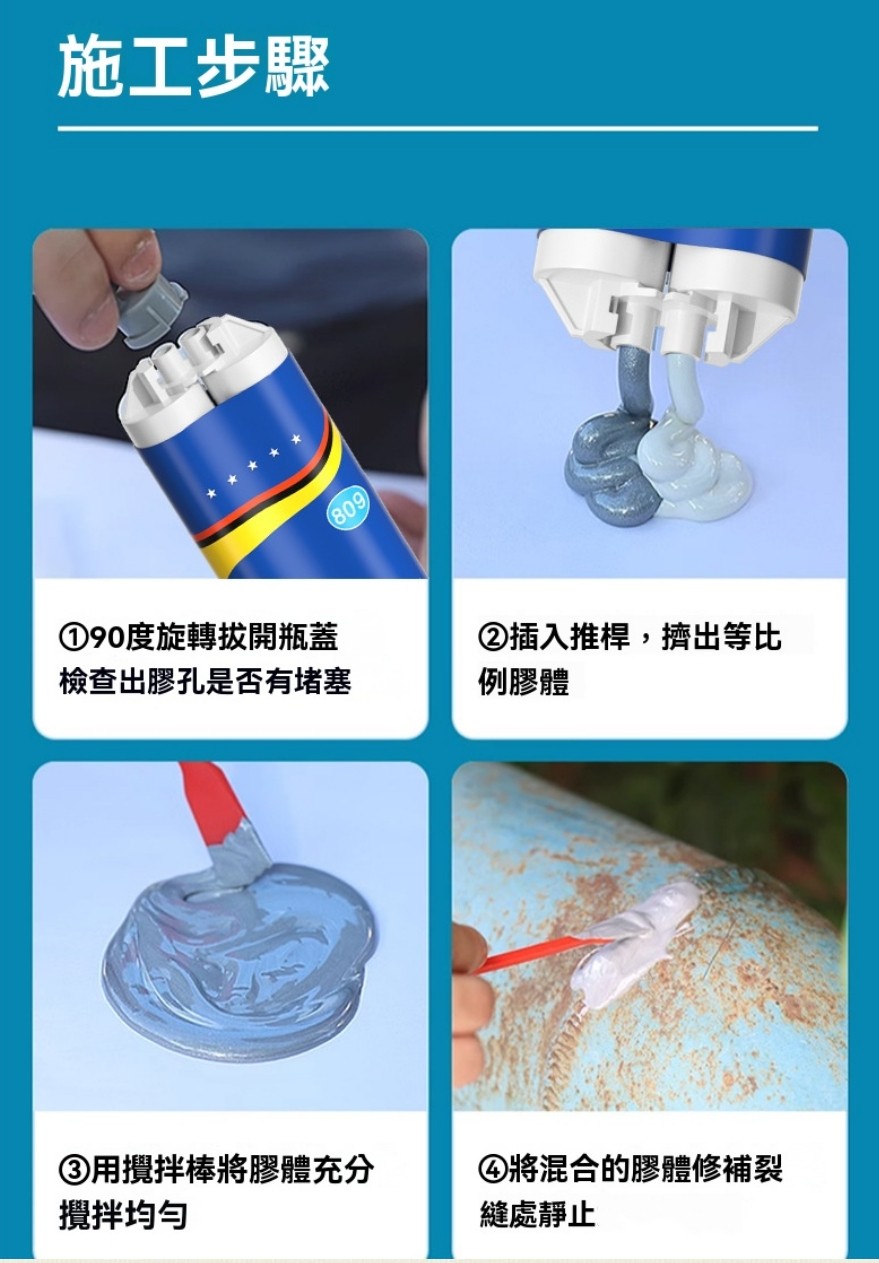 施工步驟

809

①90度旋轉拔開瓶蓋
檢查出膠孔是否有堵塞

②插入推桿，擠出等比例膠體

③用攪拌棒將膠體充分攪拌均勻

④將混合的膠體修補裂縫處靜止